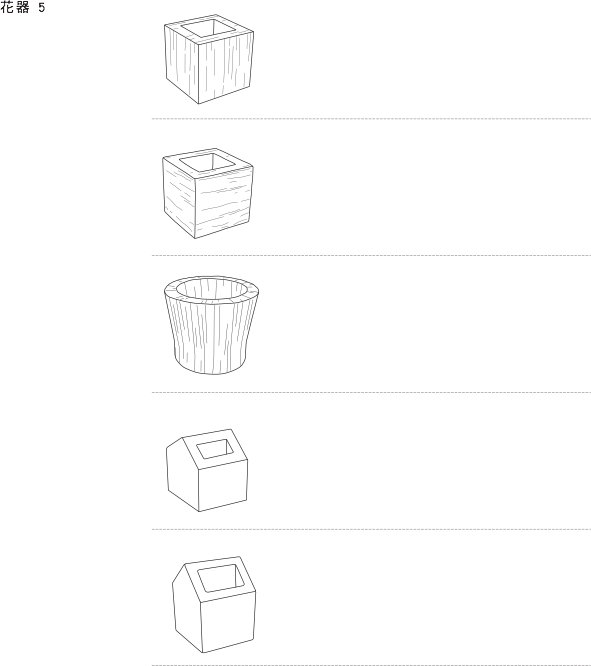 花器 5